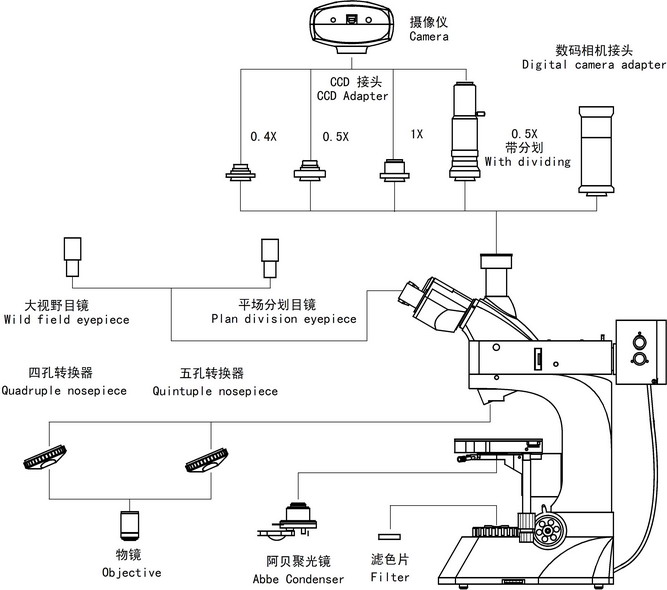 摄像仪
Camera

数码相机接头
Digital camera adapter

CCD 接头
CCD Adapter

0.4X

0.5X

1X

0.5X
带分划
With dividing

大视野目镜
Wild field eyepiece

平场分划目镜
Plan division eyepiece

四孔转换器
Quadruple nosepiece

五孔转换器
Quintuple nosepiece

物镜
Objective

阿贝聚光镜
Abbe Condenser

滤色片
Filter